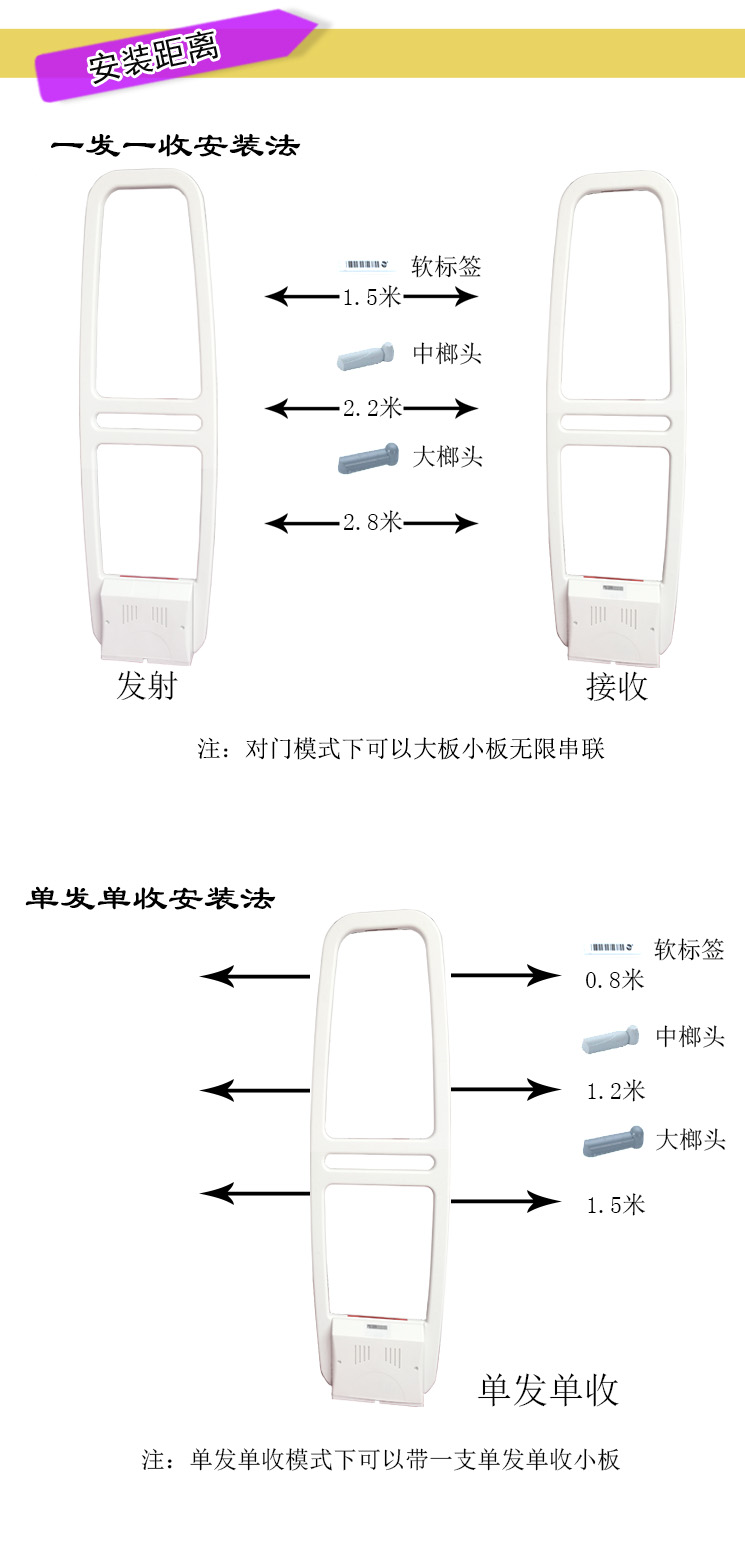 安装距离

一发一收安装法

软标签

1.5米

中榔头

2.2米

大榔头

2.8米

发射

接收

注：对门模式下可以大板小板无限串联

单发单收安装法

软标签

0.8米

中榔头

1.2米

大榔头

1.5米

单发单收

注：单发单收模式下可以带一支单发单收小板